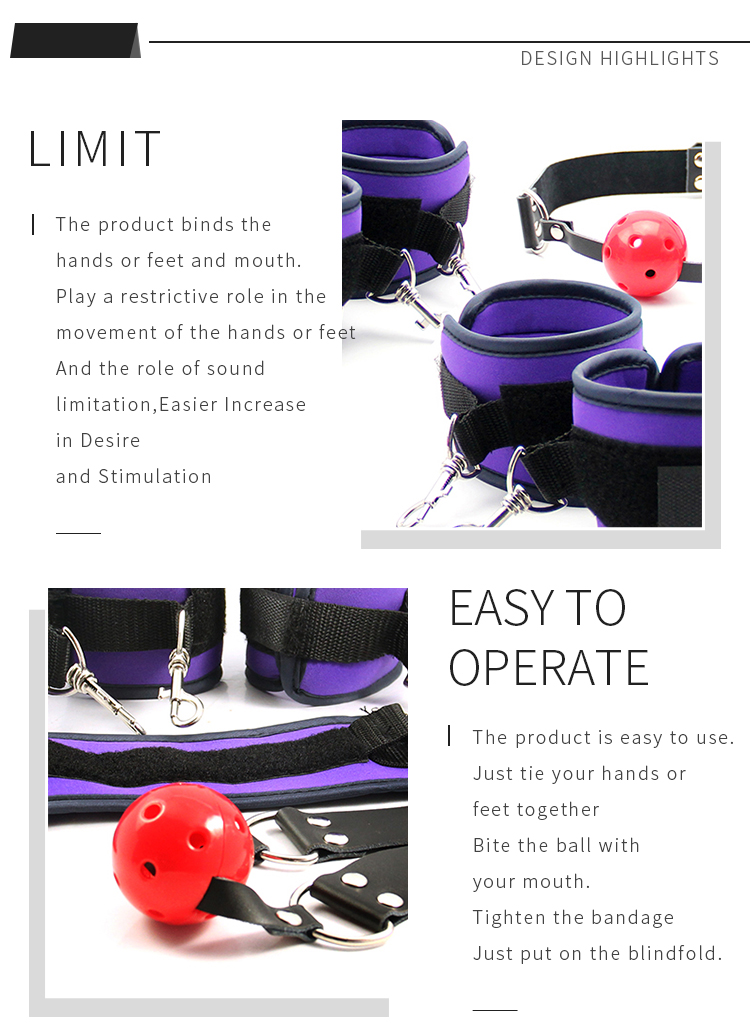 DESIGN HIGHLIGHTS

LIMIT

The product binds the hands or feet and mouth. Play a restrictive role in the movement of the hands or feet And the role of sound limitation,Easier Increase in Desire and Stimulation

EASY TO OPERATE

The product is easy to use. Just tie your hands or feet together Bite the ball with your mouth. Tighten the bandage Just put on the blindfold.