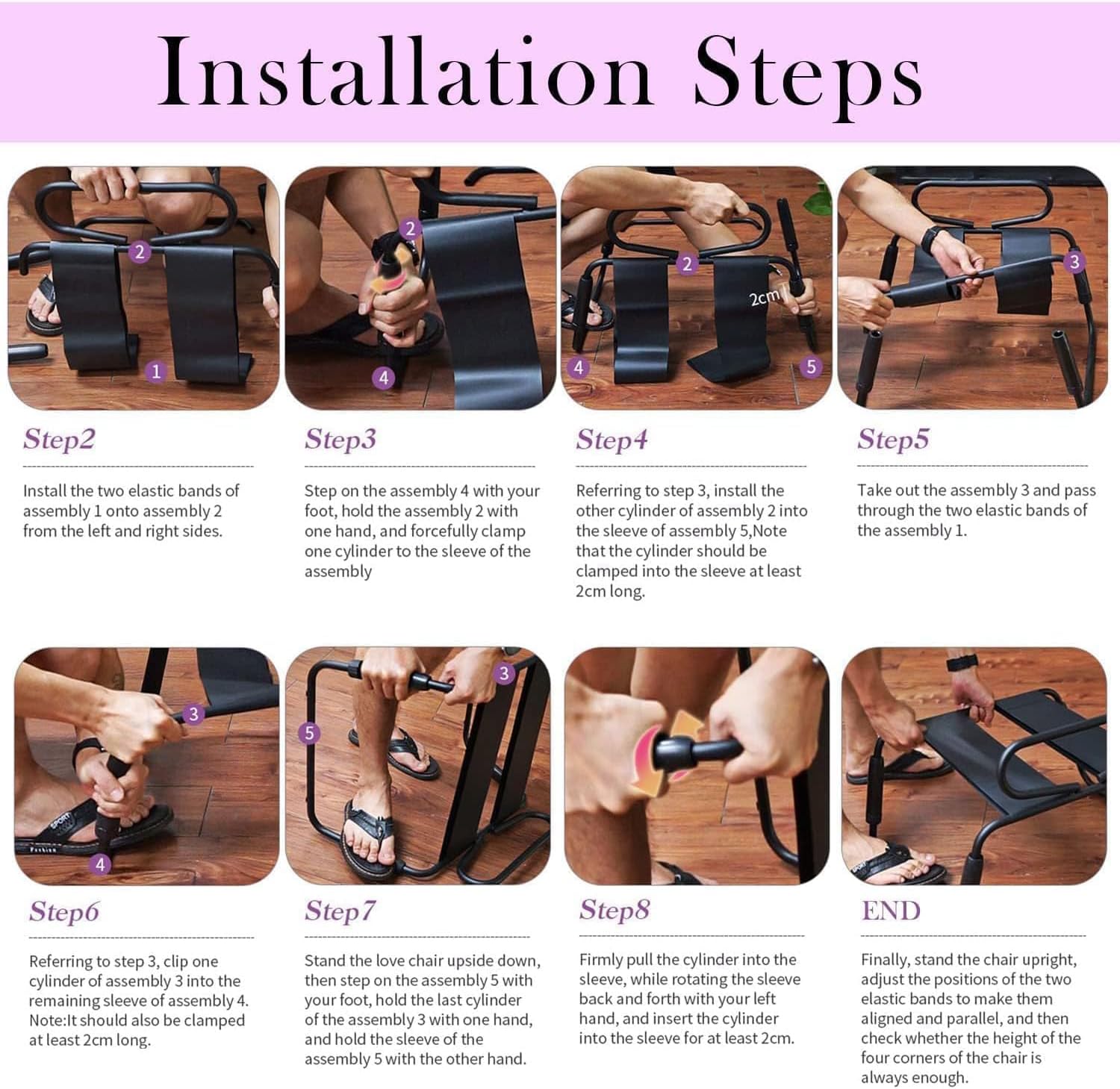 Installation Steps

2
1

2
4

2
2cm
4
5

3

Step2

Install the two elastic bands of assembly 1 onto assembly 2 from the left and right sides.

Step3

Step on the assembly 4 with your foot, hold the assembly 2 with one hand, and forcefully clamp one cylinder to the sleeve of the assembly

Step4

Referring to step 3, install the other cylinder of assembly 2 into the sleeve of assembly 5,Note that the cylinder should be clamped into the sleeve at least 2cm long.

Step5

Take out the assembly 3 and pass through the two elastic bands of the assembly 1.

3
SPORT
Fashion
4

3
5

SPORT

Step6

Referring to step 3, clip one cylinder of assembly 3 into the remaining sleeve of assembly 4. Note:It should also be clamped at least 2cm long.

Step7

Stand the love chair upside down, then step on the assembly 5 with your foot, hold the last cylinder of the assembly 3 with one hand, and hold the sleeve of the assembly 5 with the other hand.

Step8

Firmly pull the cylinder into the sleeve, while rotating the sleeve back and forth with your left hand, and insert the cylinder into the sleeve for at least 2cm.

END

Finally, stand the chair upright, adjust the positions of the two elastic bands to make them aligned and parallel, and then check whether the height of the four corners of the chair is always enough.